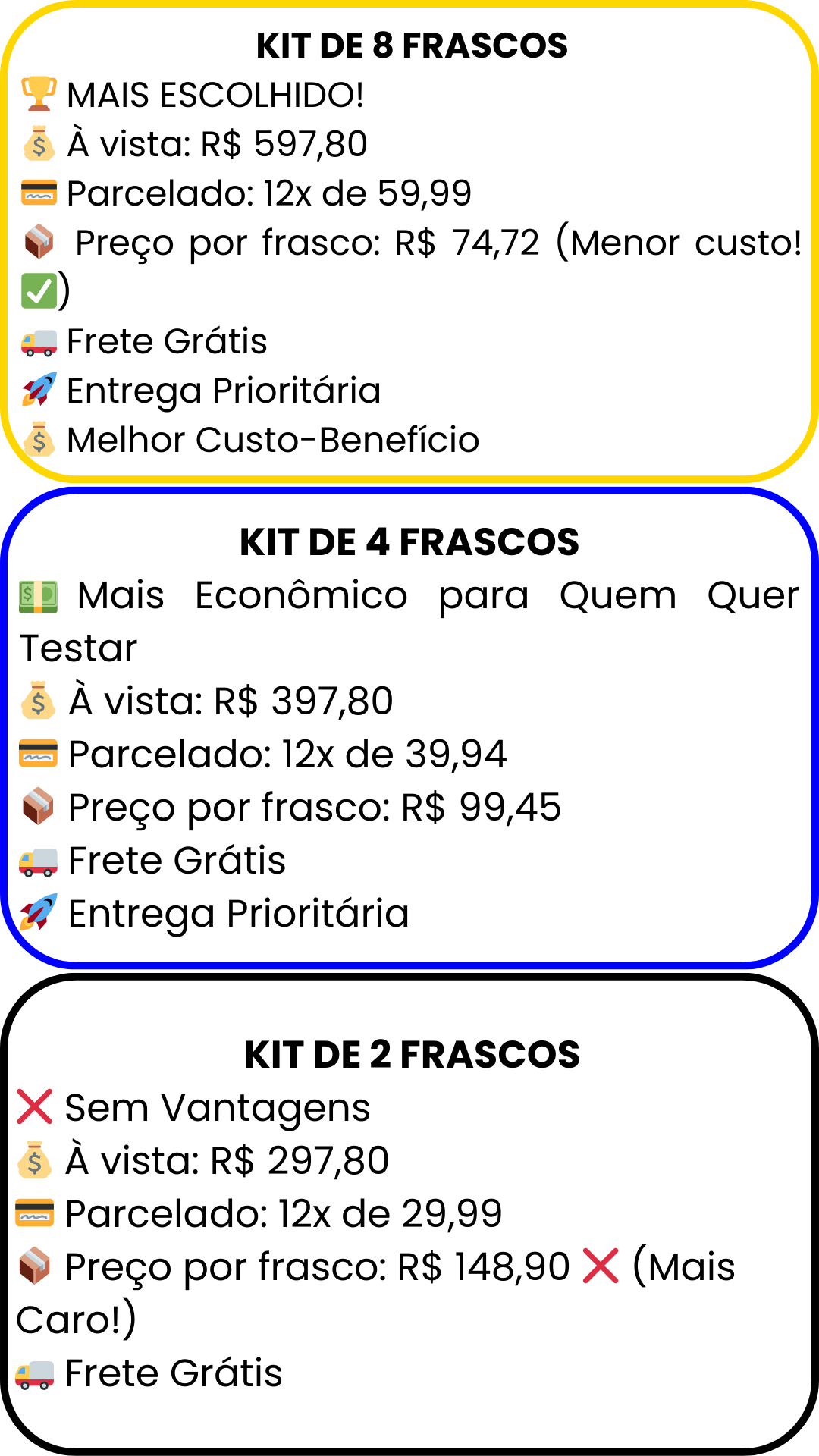 KIT DE 8 FRASCOS
🏆 MAIS ESCOLHIDO!
💰 À vista: R$ 597,80
💳 Parcelado: 12x de 59,99
📦 Preço por frasco: R$ 74,72 (Menor custo! ✅)
🚚 Frete Grátis
🚀 Entrega Prioritária
💰 Melhor Custo-Benefício

KIT DE 4 FRASCOS
💵 Mais Econômico para Quem Quer Testar
💰 À vista: R$ 397,80
💳 Parcelado: 12x de 39,94
📦 Preço por frasco: R$ 99,45
🚚 Frete Grátis
🚀 Entrega Prioritária

KIT DE 2 FRASCOS
❌ Sem Vantagens
💰 À vista: R$ 297,80
💳 Parcelado: 12x de 29,99
📦 Preço por frasco: R$ 148,90 ❌ (Mais Caro!)
🚚 Frete Grátis